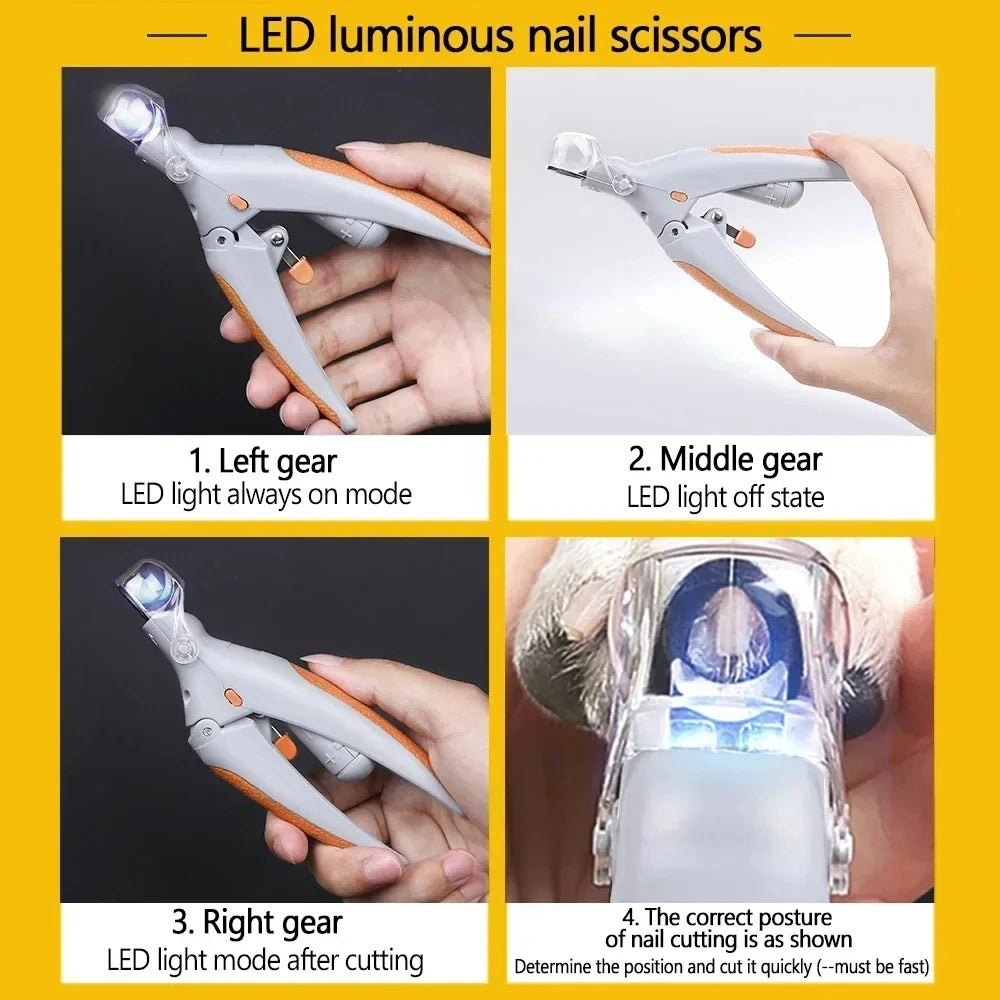 LED luminous nail scissors

1. Left gear
LED light always on mode

2. Middle gear
LED light off state

3. Right gear
LED light mode after cutting

4. The correct posture of nail cutting is as shown
Determine the position and cut it quickly (--must be fast)